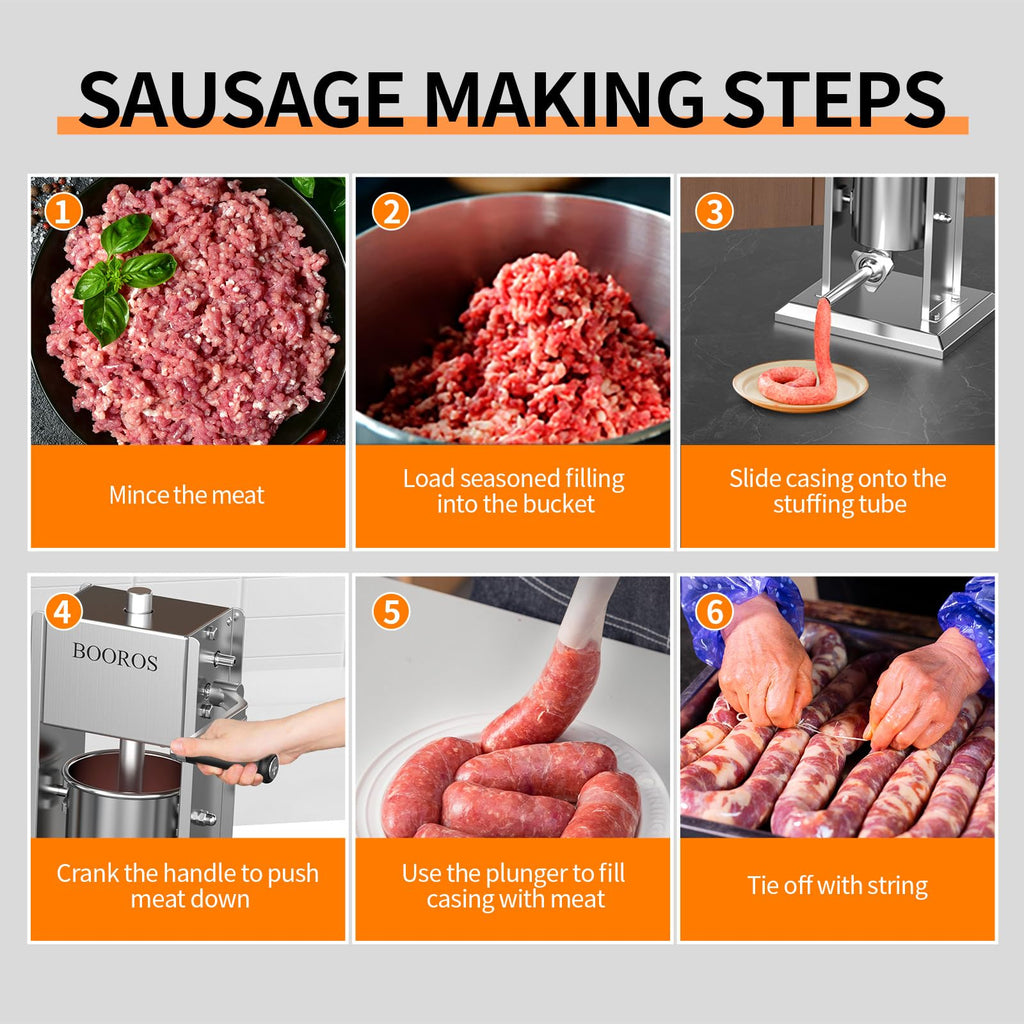 SAUSAGE MAKING STEPS

1

Mince the meat

2

Load seasoned filling into the bucket

3

Slide casing onto the stuffing tube

4

BOOROS

Crank the handle to push meat down

5

Use the plunger to fill casing with meat

6

Tie off with string