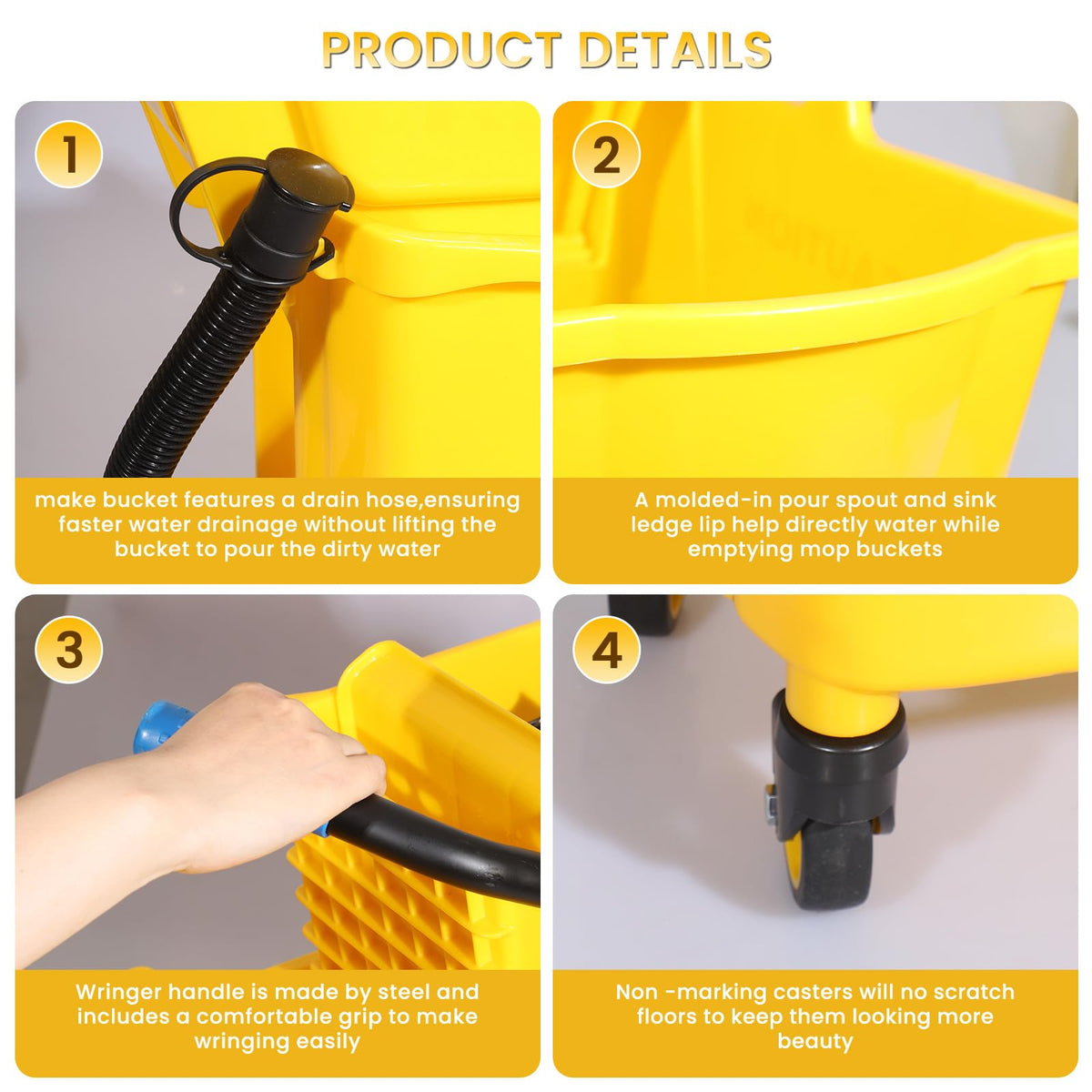 PRODUCT DETAILS

1

make bucket features a drain hose,ensuring faster water drainage without lifting the bucket to pour the dirty water

2

A molded-in pour spout and sink ledge lip help directly water while emptying mop buckets

3

Wringer handle is made by steel and includes a comfortable grip to make wringing easily

4

Non -marking casters will no scratch floors to keep them looking more beauty