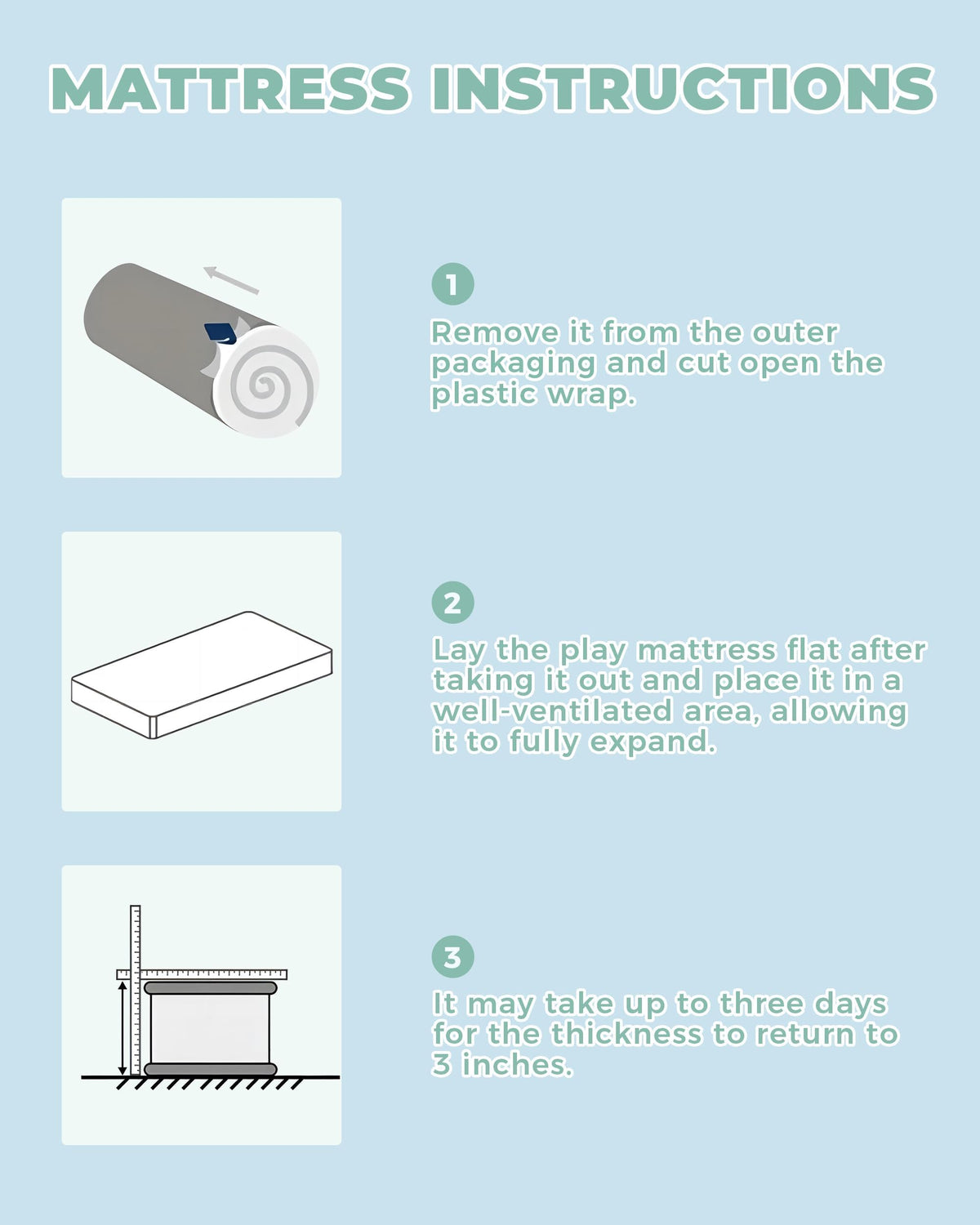 MATTRESS INSTRUCTIONS

1

Remove it from the outer packaging and cut open the plastic wrap.

2

Lay the play mattress flat after taking it out and place it in a well-ventilated area, allowing it to fully expand.

3

It may take up to three days for the thickness to return to 3 inches.